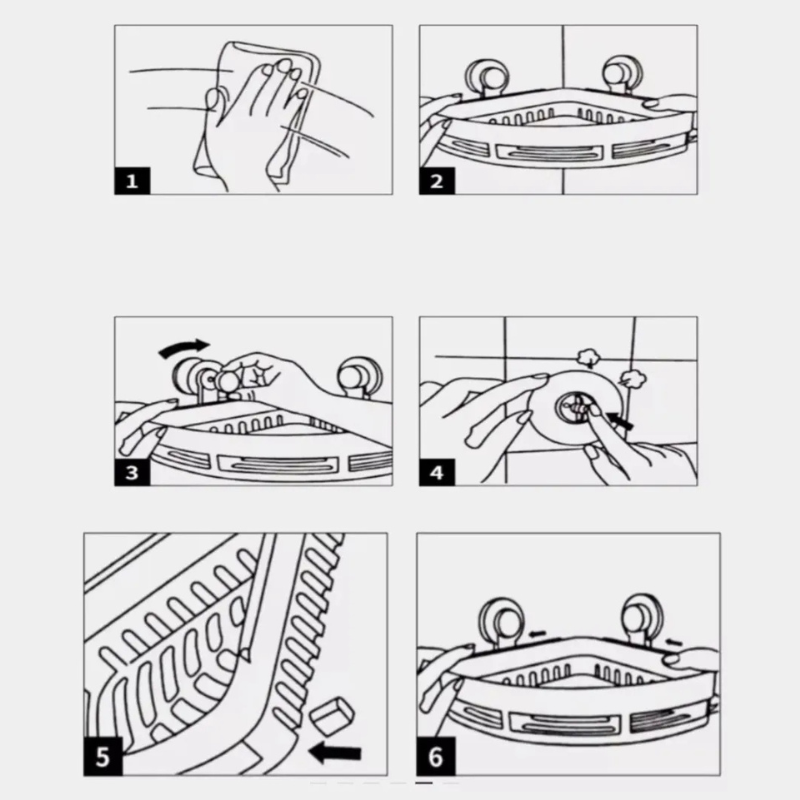 1
2
3
4
5
6